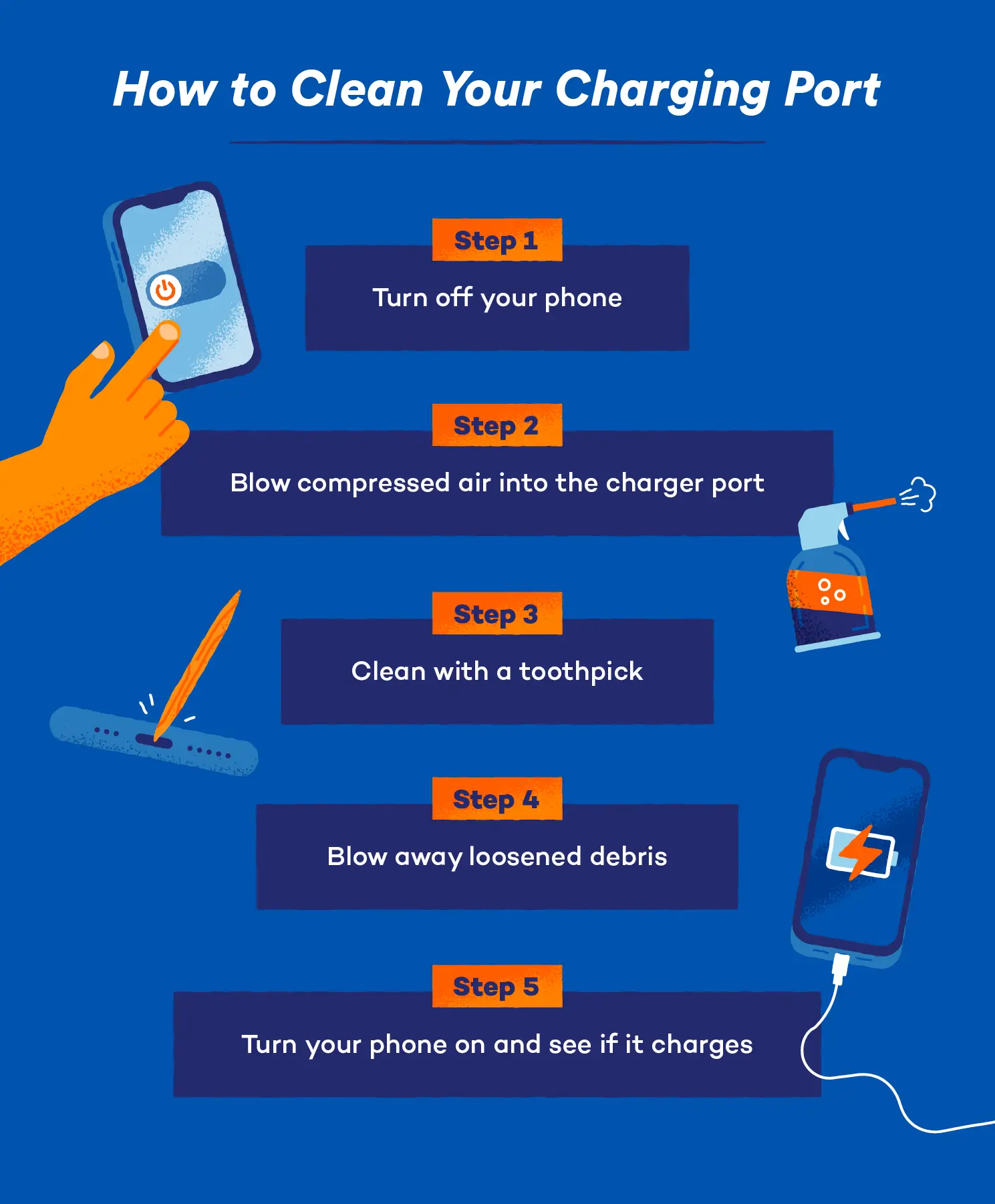 How to Clean Your Charging Port

Step 1

Turn off your phone

Step 2

Blow compressed air into the charger port

Step 3

Clean with a toothpick

Step 4

Blow away loosened debris

Step 5

Turn your phone on and see if it charges