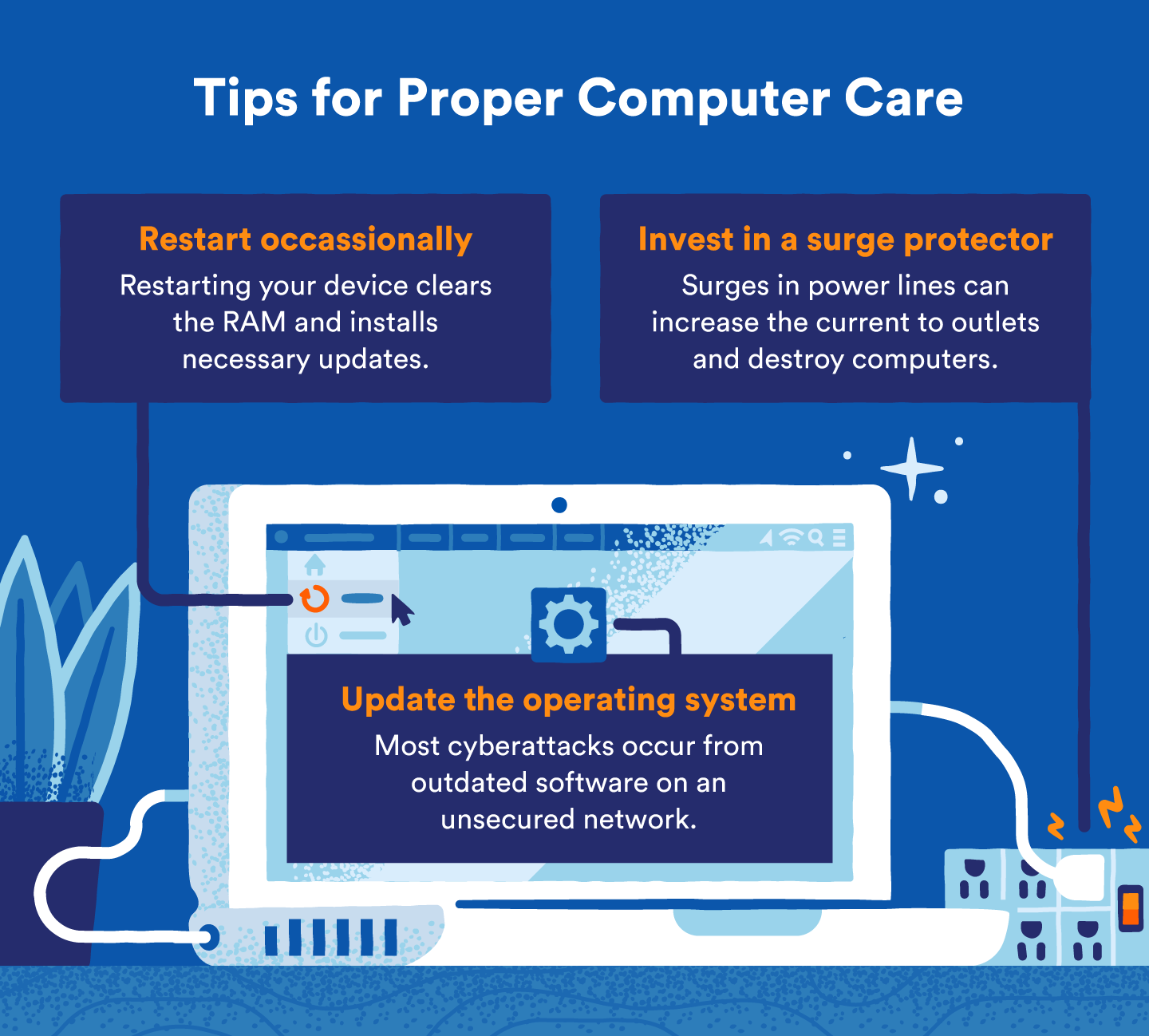 Tips for Proper Computer Care

Restart occassionally
Restarting your device clears the RAM and installs necessary updates.

Invest in a surge protector
Surges in power lines can increase the current to outlets and destroy computers.

Update the operating system
Most cyberattacks occur from outdated software on an unsecured network.